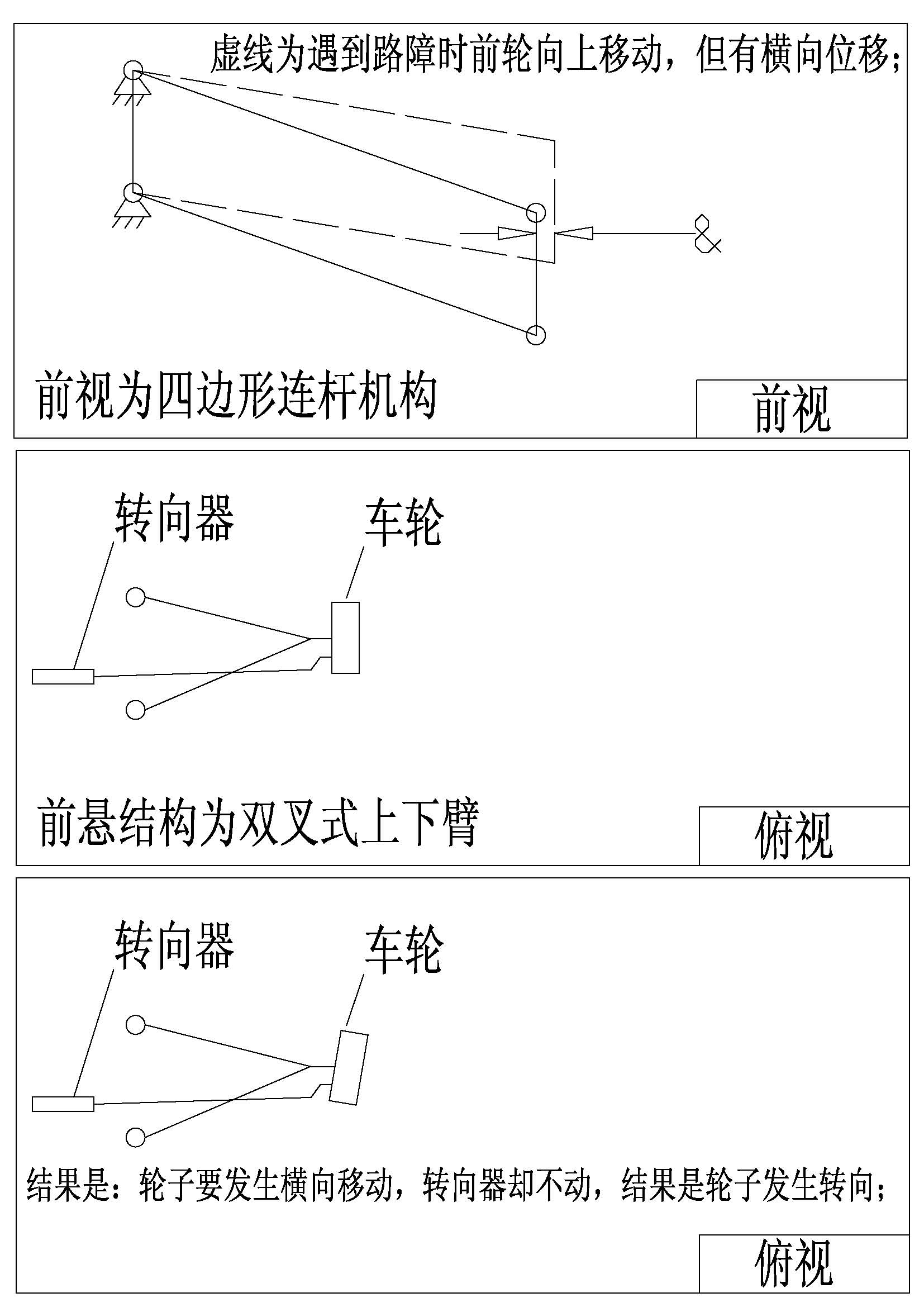 虚线为遇到路障时前轮向上移动，但有横向位移；

&

前视为四边形连杆机构

前视

转向器

车轮

前悬结构为双叉式上下臂

俯视

转向器

车轮

结果是：轮子要发生横向移动，转向器却不动，结果是轮子发生转向；

俯视