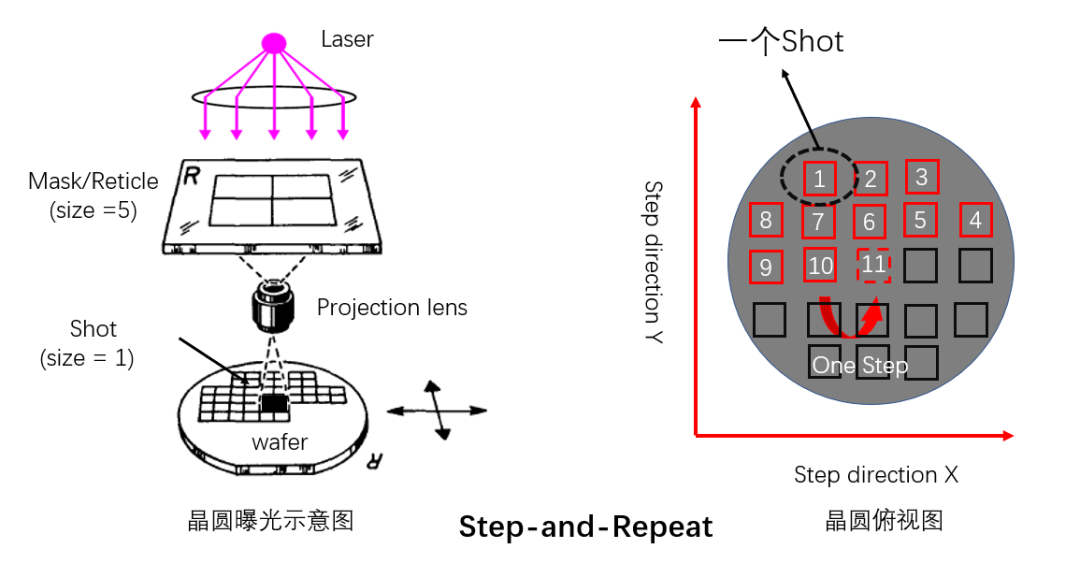 Laser

Mask/Reticle
(size =5)

R

Projection lens

Shot
(size = 1)

wafer

R

晶圆曝光示意图

Step-and-Repeat

一个Shot

Step direction Y

1
2
3
8
7
6
5
4
9
10
11

One Step

Step direction X

晶圆俯视图