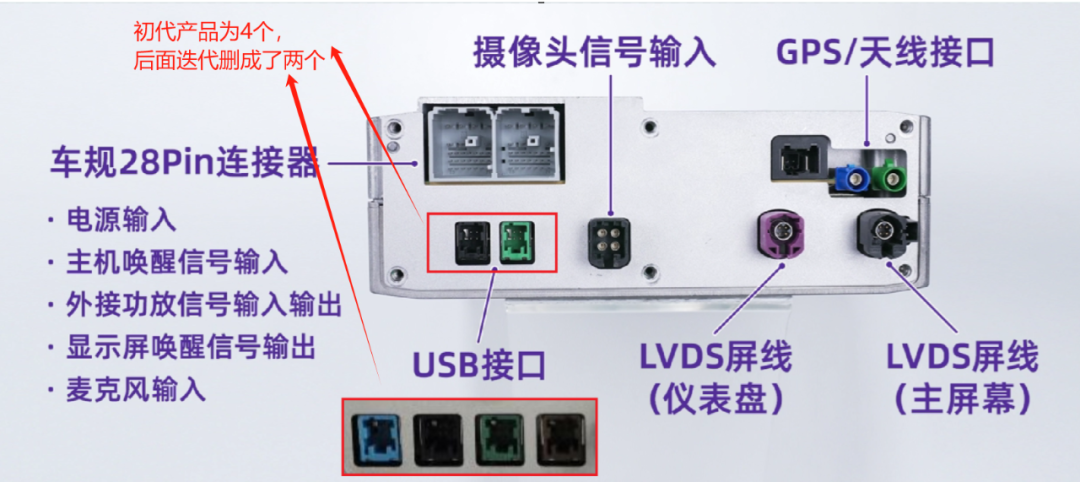 初代产品为4个，
后面迭代删成了两个

摄像头信号输入

GPS/天线接口

车规28Pin连接器

· 电源输入
· 主机唤醒信号输入
· 外接功放信号输入输出
· 显示屏唤醒信号输出
· 麦克风输入

USB接口

LVDS屏线
(仪表盘)

LVDS屏线
(主屏幕)