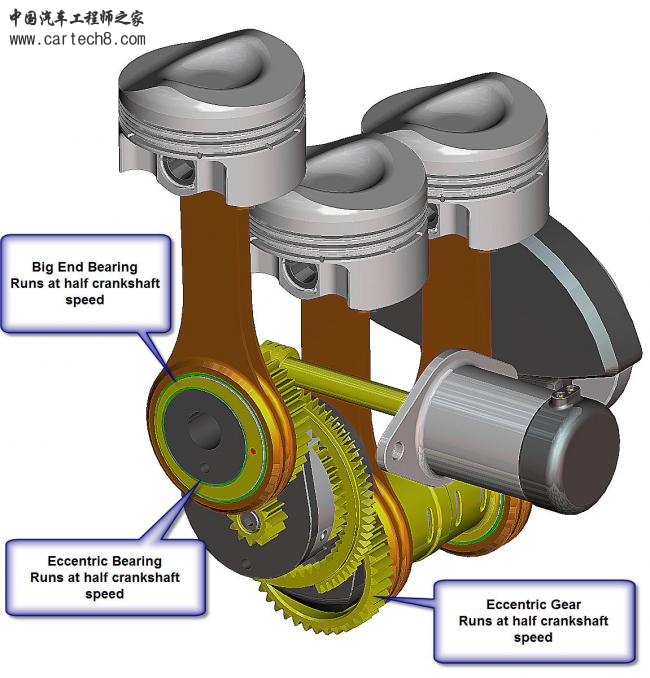 中国汽车工程师之家
www.cartech8.com

Big End Bearing
Runs at half crankshaft speed

Eccentric Bearing
Runs at half crankshaft speed

Eccentric Gear
Runs at half crankshaft speed