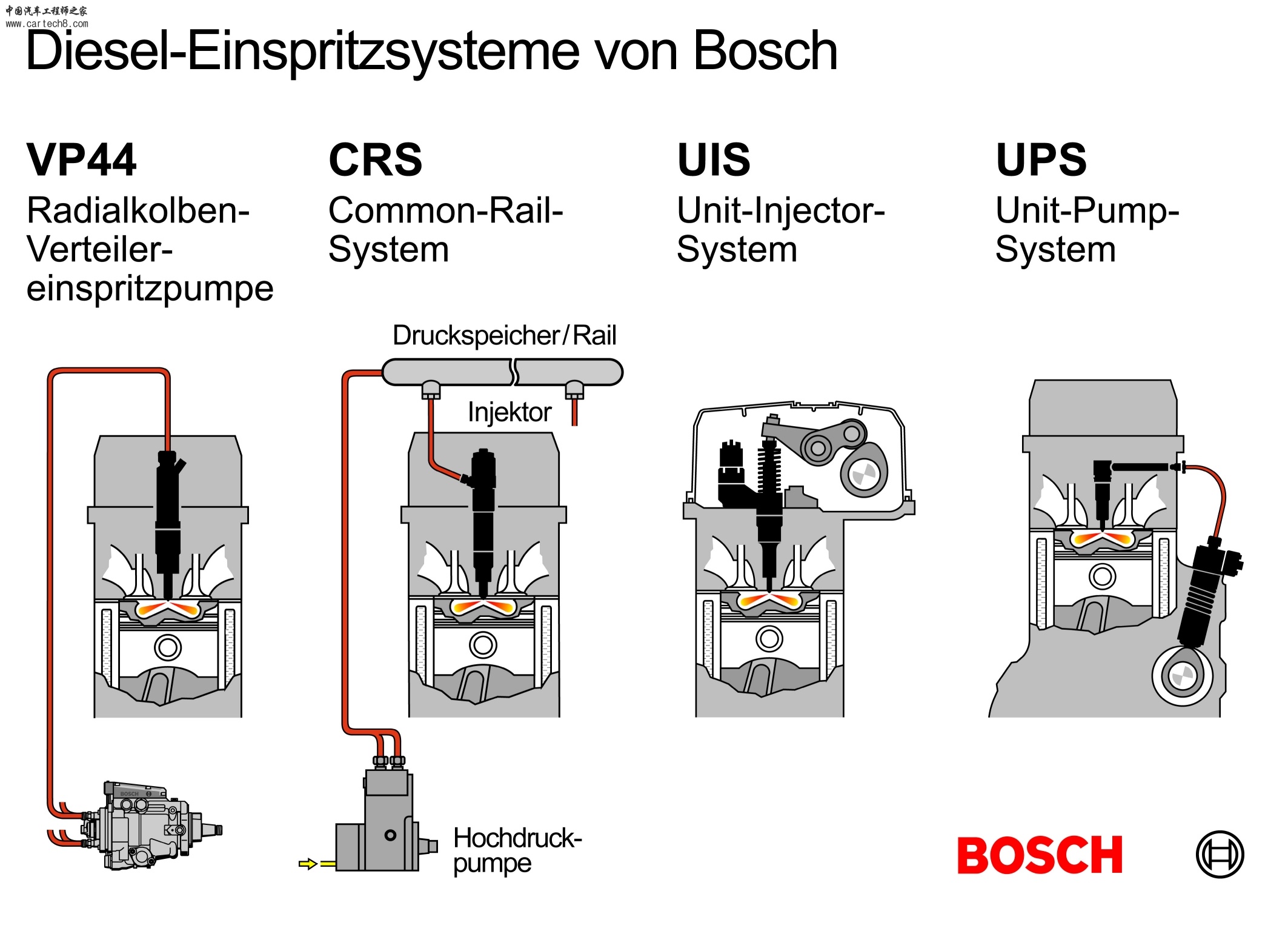 中国汽车工程师之家
www.cartech8.com

Diesel-Einspritzsysteme von Bosch

VP44
Radialkolben-Verteiler-einspritzpumpe

CRS
Common-Rail-System

UIS
Unit-Injector-System

UPS
Unit-Pump-System

Druckspeicher/Rail

Injektor

BOSCH

Hochdruck-pumpe

BOSCH