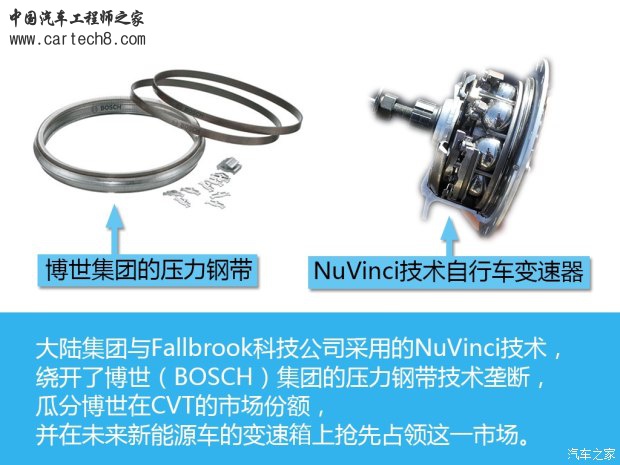 中国汽车工程师之家
www.cartech8.com

BOSCH

博世集团的压力钢带

NuVinci技术自行车变速器

大陆集团与Fallbrook科技公司采用的NuVinci技术，绕开了博世（BOSCH）集团的压力钢带技术垄断，瓜分博世在CVT的市场份额，并在未来新能源车的变速箱上抢先占领这一市场。

汽车之家