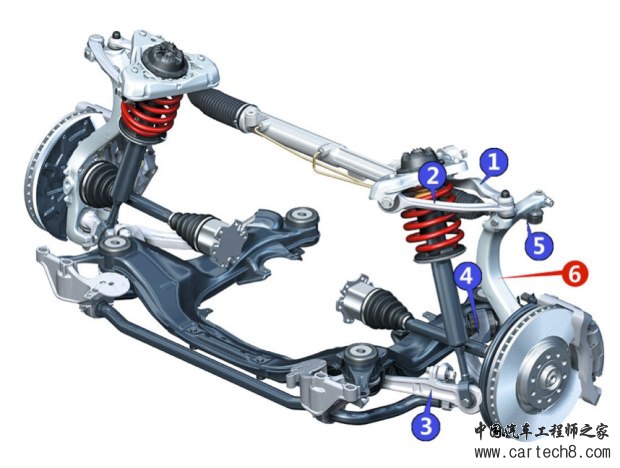 1
2
5
6
4
3
中国汽车工程师之家
www.cartech8.com