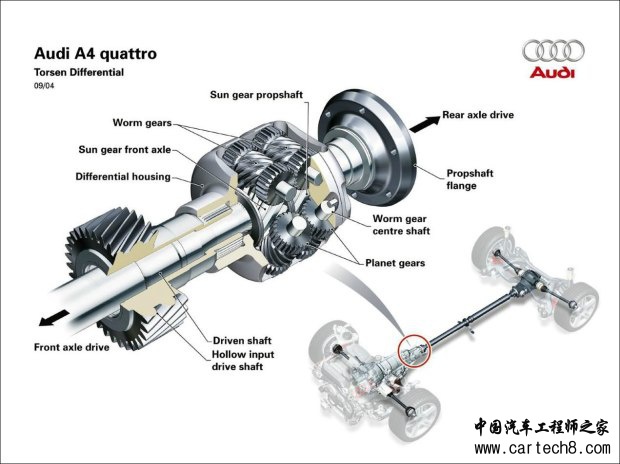 Audi A4 quattro
Torsen Differential
09/04

Audi

Sun gear propshaft
Worm gears
Sun gear front axle
Differential housing
Rear axle drive
Propshaft flange
Worm gear centre shaft
Planet gears
Driven shaft
Hollow input drive shaft
Front axle drive

中国汽车工程师之家
www.cartech8.com