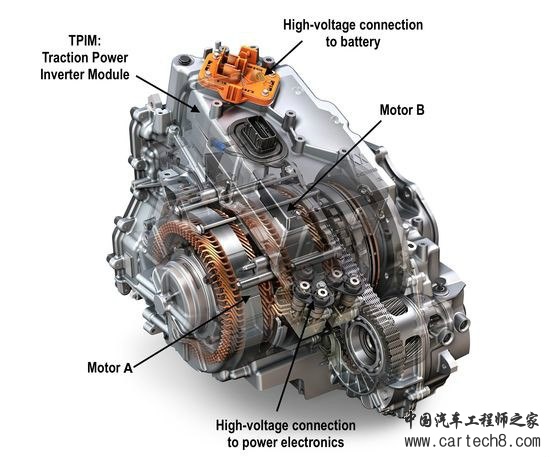 TPIM:
Traction Power
Inverter Module

High-voltage connection
to battery

Motor B

Motor A

High-voltage connection
to power electronics

中国汽车工程师之家
www.cartech8.com