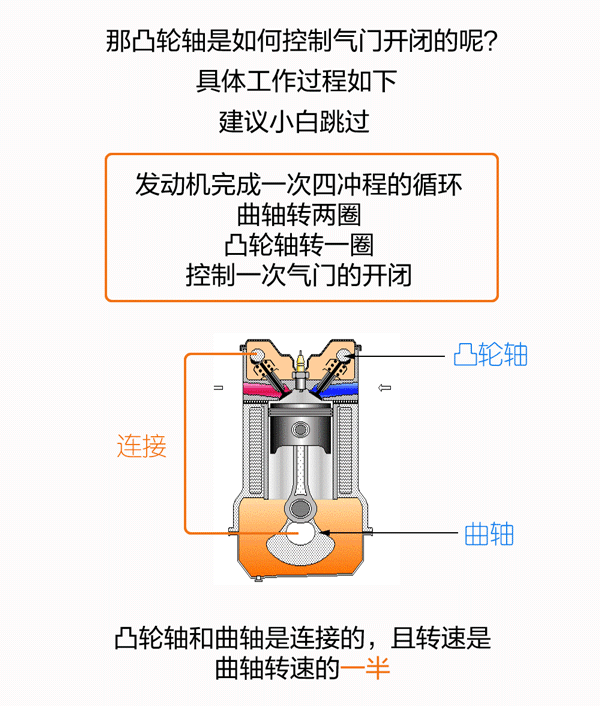 那凸轮轴是如何控制气门开闭的呢?
具体工作过程如下
建议小白跳过

发动机完成一次四冲程的循环
曲轴转两圈
凸轮轴转一圈
控制一次气门的开闭

凸轮轴

连接

曲轴

凸轮轴和曲轴是连接的，且转速是曲轴转速的一半