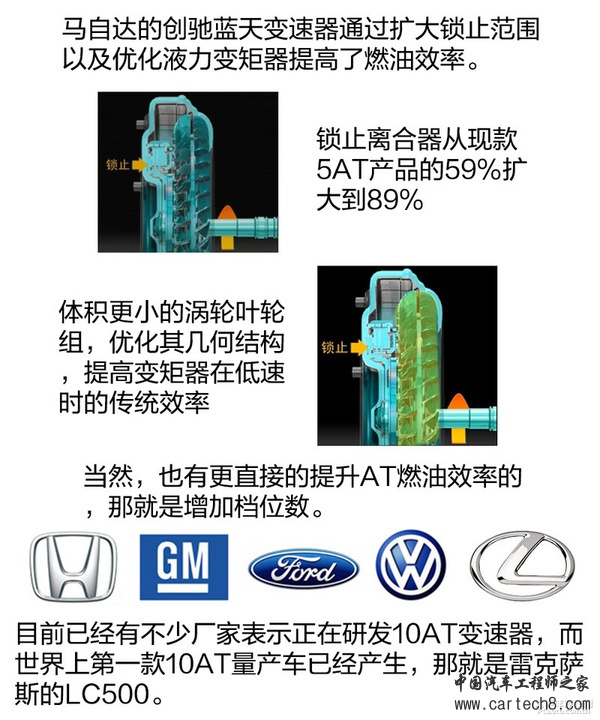 马自达的创驰蓝天变速器通过扩大锁止范围以及优化液力变矩器提高了燃油效率。

锁止

锁止离合器从现款5AT产品的59%扩大到89%

体积更小的涡轮叶轮组，优化其几何结构，提高变矩器在低速时的传统效率

锁止

当然，也有更直接的提升AT燃油效率的，那就是增加档位数。

GM

Ford

目前已经有不少厂家表示正在研发10AT变速器，而世界上第一款10AT量产车已经产生，那就是雷克萨斯的LC500。

中国汽车工程师之家
www.cartech8.com