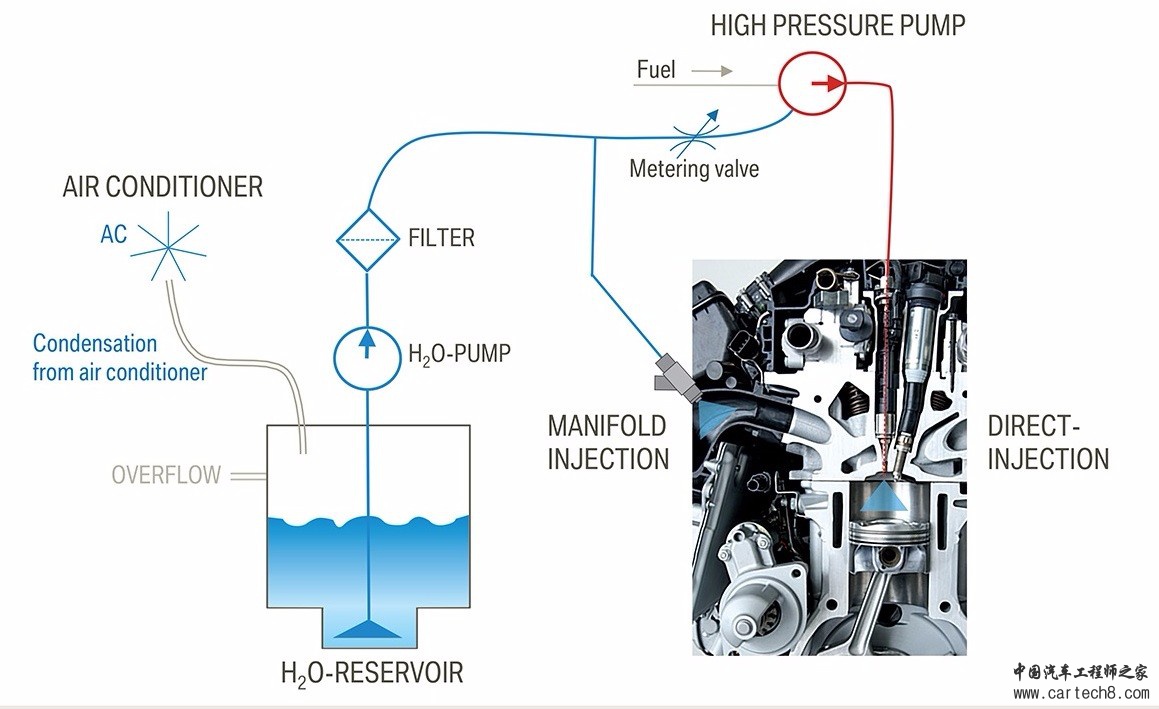 HIGH PRESSURE PUMP

Fuel

Metering valve

AIR CONDITIONER

AC

FILTER

Condensation from air conditioner

$H_2O$-PUMP

MANIFOLD INJECTION

DIRECT-INJECTION

OVERFLOW

$H_2O$-RESERVOIR

中国汽车工程师之家
www.cartech8.com