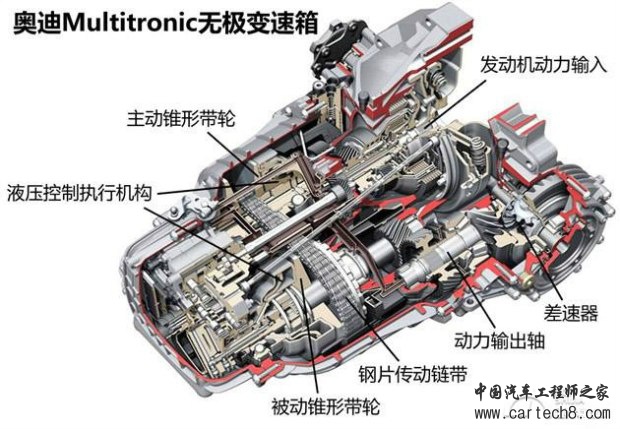 奥迪Multitronic无极变速箱

发动机动力输入

主动锥形带轮

液压控制执行机构

差速器

动力输出轴

钢片传动链带

被动锥形带轮

中国汽车工程师之家
www.cartech8.com