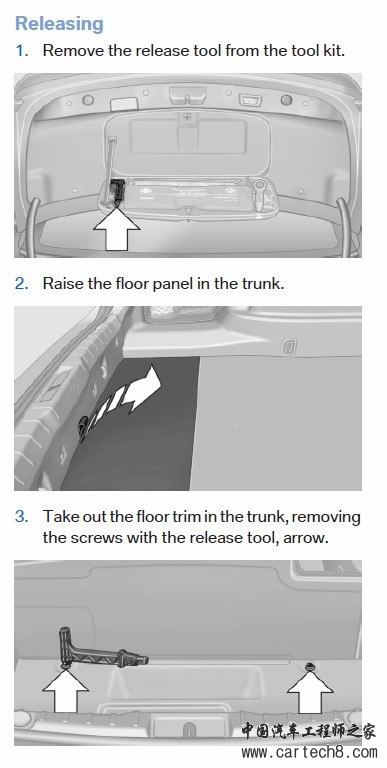 Releasing

1. Remove the release tool from the tool kit.

2. Raise the floor panel in the trunk.

3. Take out the floor trim in the trunk, removing the screws with the release tool, arrow.

中国汽车工程师之家
www.cartech8.com