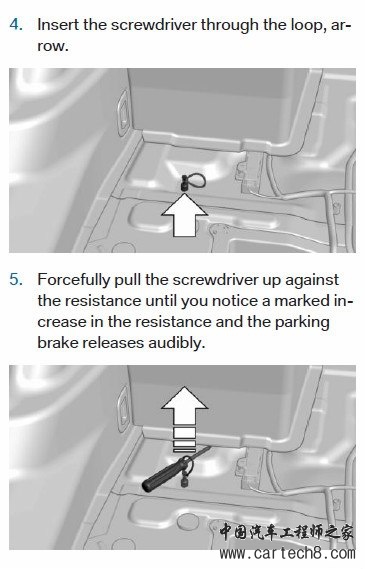 4. Insert the screwdriver through the loop, arrow.

5. Forcefully pull the screwdriver up against the resistance until you notice a marked increase in the resistance and the parking brake releases audibly.

中国汽车工程师之家
www.cartech8.com