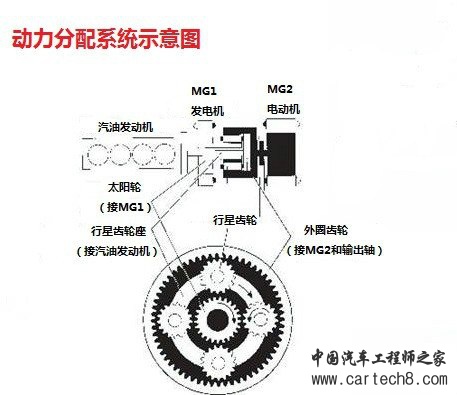 动力分配系统示意图

MG1
发电机

MG2
电动机

汽油发动机

太阳轮
（接MG1）

行星齿轮座
（接汽油发动机）

行星齿轮

外圈齿轮
（接MG2和输出轴）

中国汽车工程师之家
www.cartech8.com