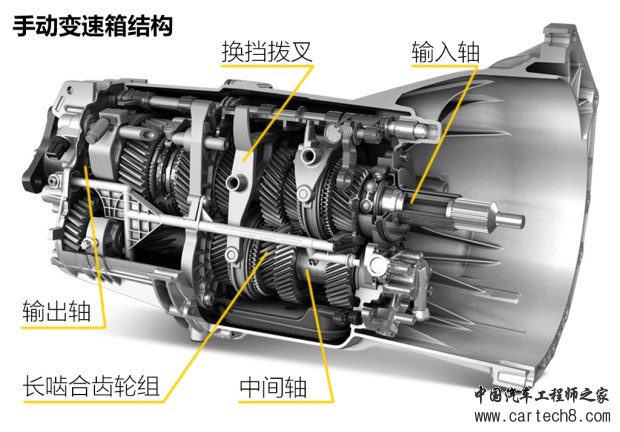 手动变速箱结构

换挡拨叉

输入轴

输出轴

长啮合齿轮组

中间轴

中国汽车工程师之家
www.cartech8.com