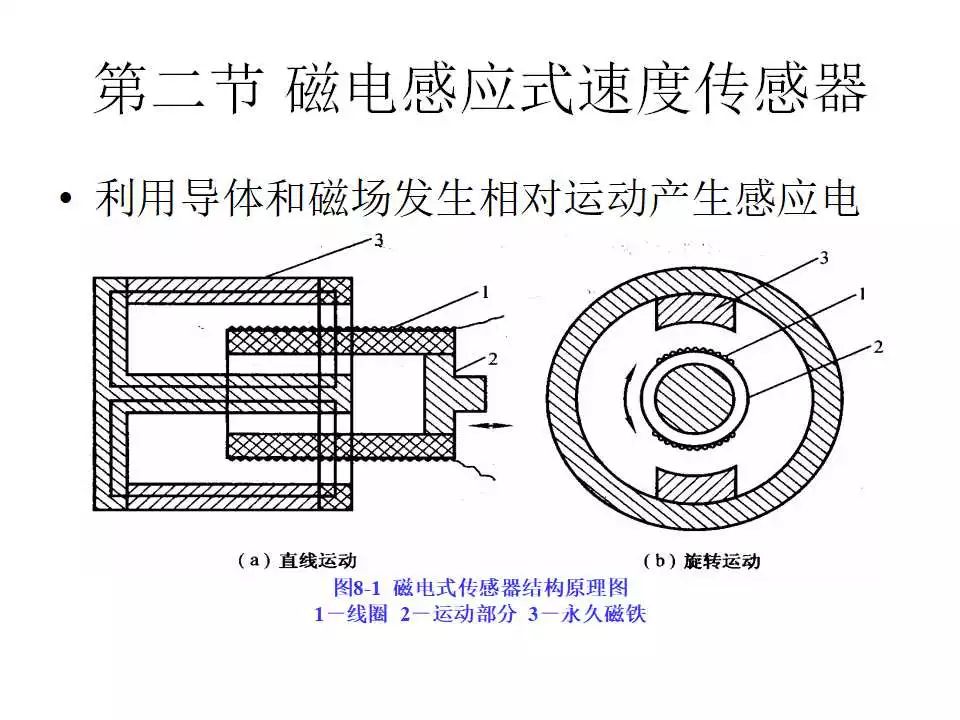 第二节 磁电感应式速度传感器

• 利用导体和磁场发生相对运动产生感应电

3

1

2

3

1

2

（a）直线运动

（b）旋转运动

图8-1 磁电式传感器结构原理图
1－线圈 2－运动部分 3－永久磁铁