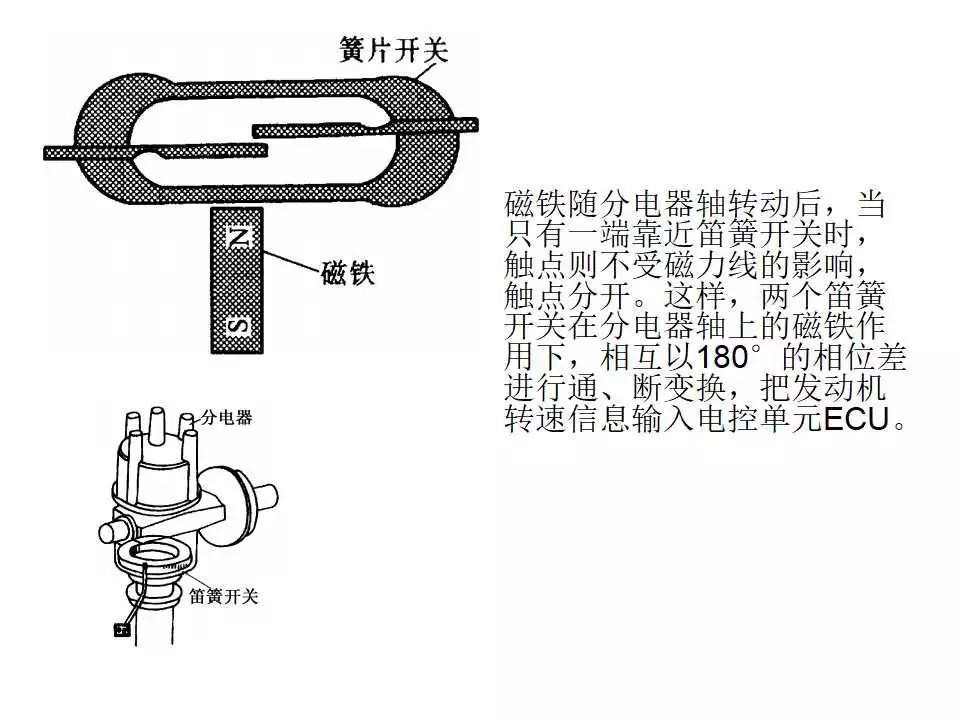 簧片开关

N

S

磁铁

分电器

笛簧开关

磁铁随分电器轴转动后，当只有一端靠近笛簧开关时，触点则不受磁力线的影响，触点分开。这样，两个笛簧开关在分电器轴上的磁铁作用下，相互以180°的相位差进行通、断变换，把发动机转速信息输入电控单元ECU。