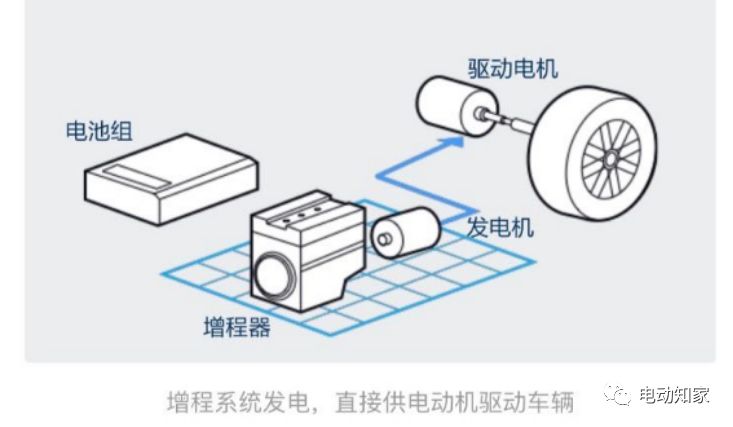 驱动电机

电池组

发电机

增程器

增程系统发电，直接供电动机驱动车辆

电动知家