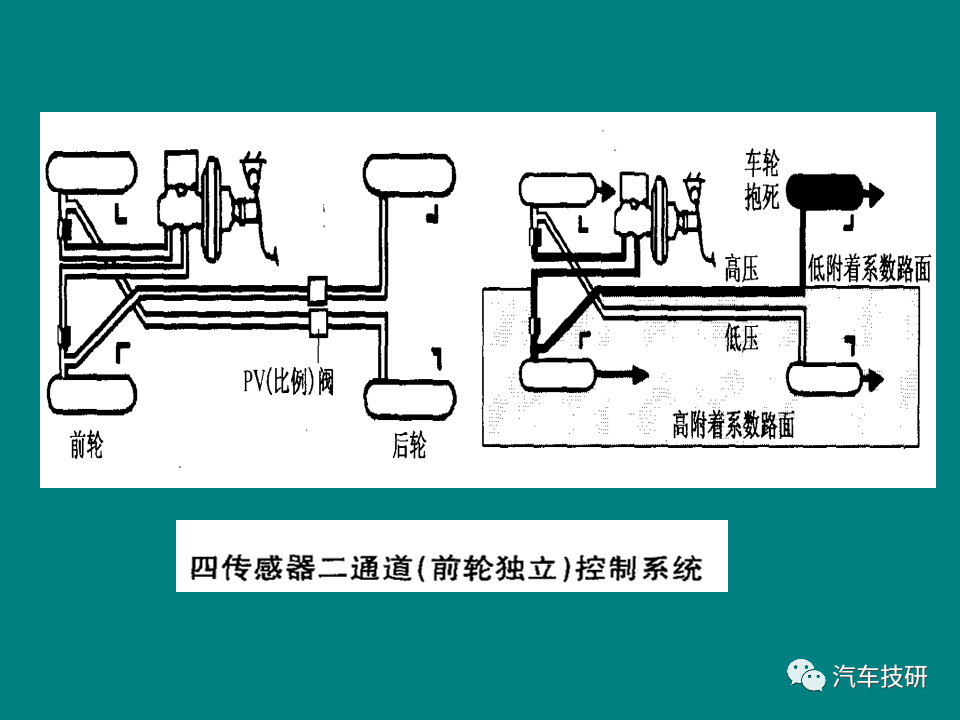 PV(比例)阀

前轮

后轮

车轮抱死

高压

低附着系数路面

低压

高附着系数路面

四传感器二通道(前轮独立)控制系统

汽车技研