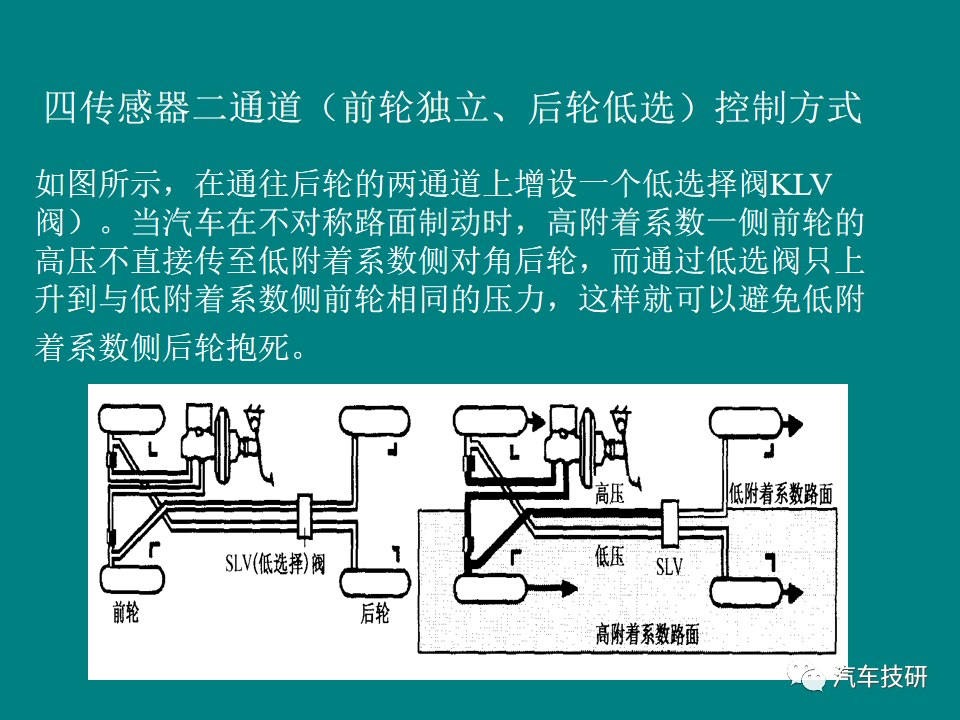 四传感器二通道（前轮独立、后轮低选）控制方式

如图所示，在通往后轮的两通道上增设一个低选择阀KLV阀）。当汽车在不对称路面制动时，高附着系数一侧前轮的高压不直接传至低附着系数侧对角后轮，而通过低选阀只上升到与低附着系数侧前轮相同的压力，这样就可以避免低附着系数侧后轮抱死。

SLV(低选择)阀
前轮
后轮
高压
低附着系数路面
低压
SLV
高附着系数路面

汽车技研