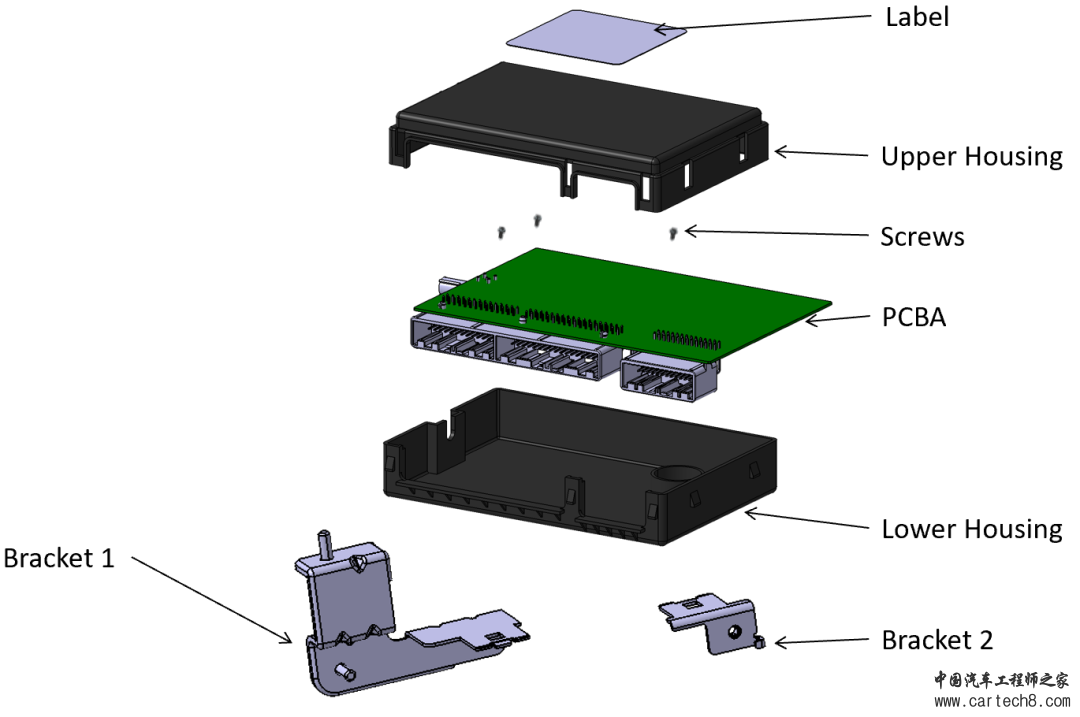 Label

Upper Housing

Screws

PCBA

Lower Housing

Bracket 1

Bracket 2

中国汽车工程师之家
www.cartech8.com